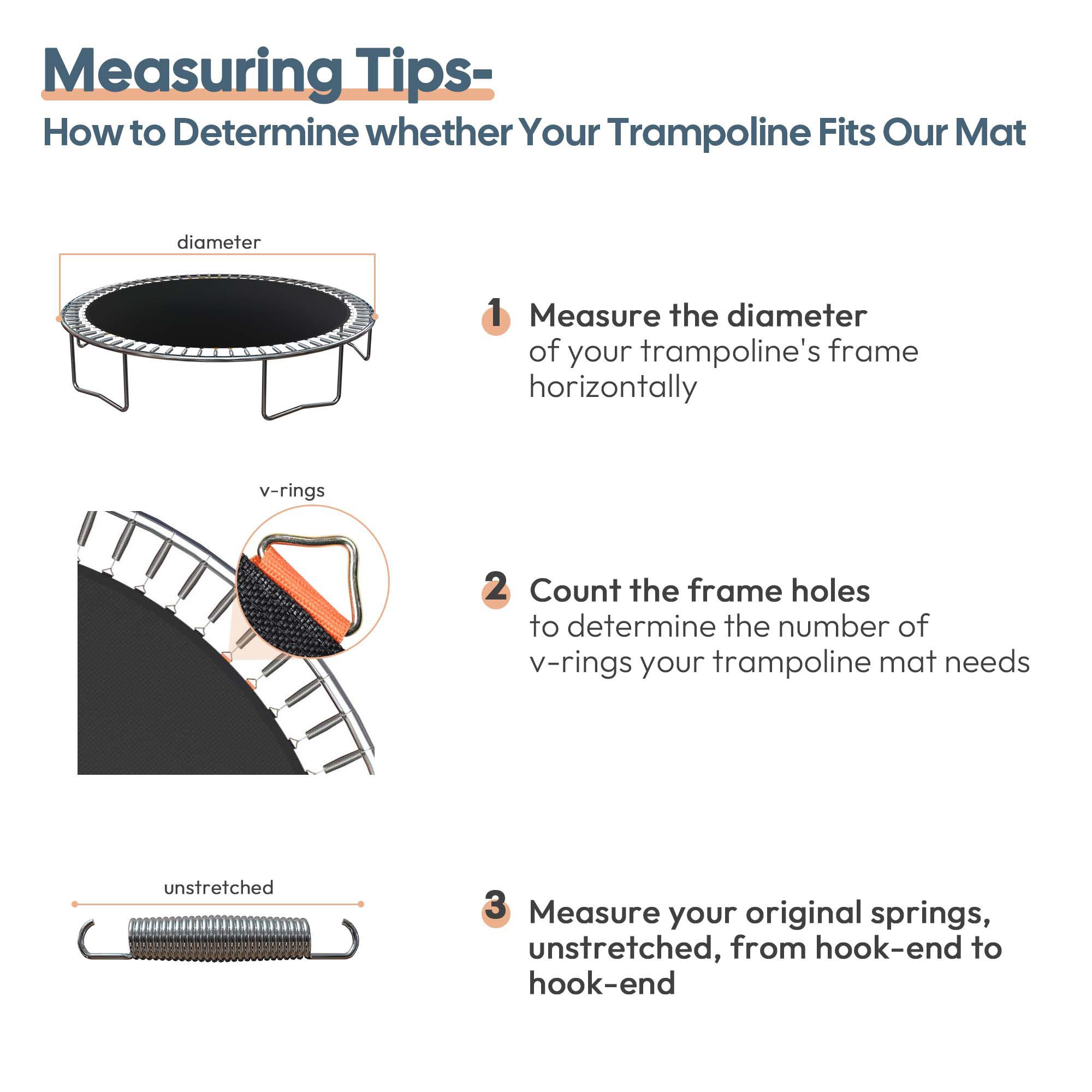 Measuring Tips-
How to Determine whether Your Trampoline Fits Our Mat

diameter

1 Measure the diameter
of your trampoline's frame horizontally

v-rings

2 Count the frame holes
to determine the number of v-rings your trampoline mat needs

unstretched

3 Measure your original springs, unstretched, from hook-end to hook-end