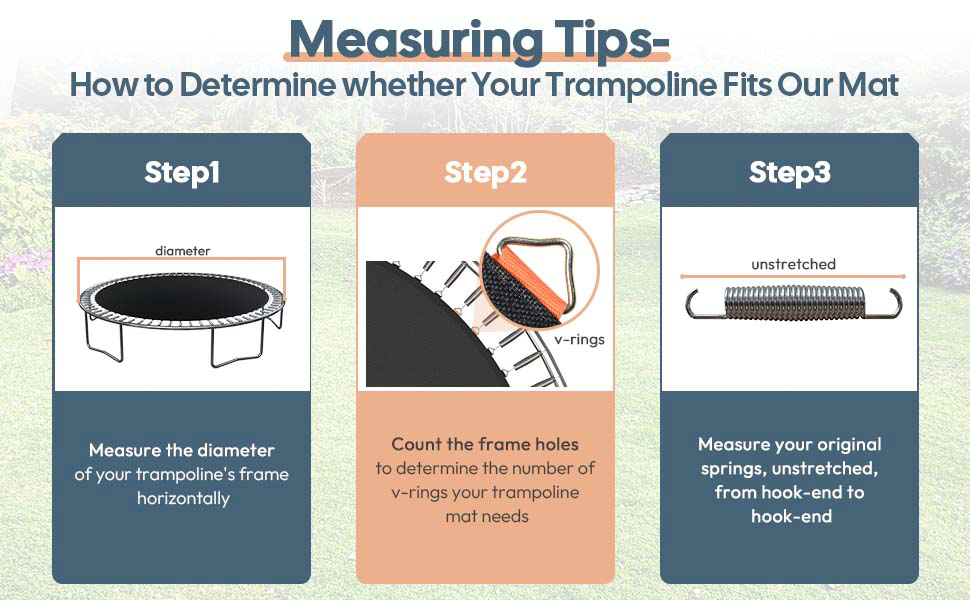 Measuring Tips-
How to Determine whether Your Trampoline Fits Our Mat

Step1

diameter

Measure the diameter of your trampoline's frame horizontally

Step2

v-rings

Count the frame holes to determine the number of v-rings your trampoline mat needs

Step3

unstretched

Measure your original springs, unstretched, from hook-end to hook-end