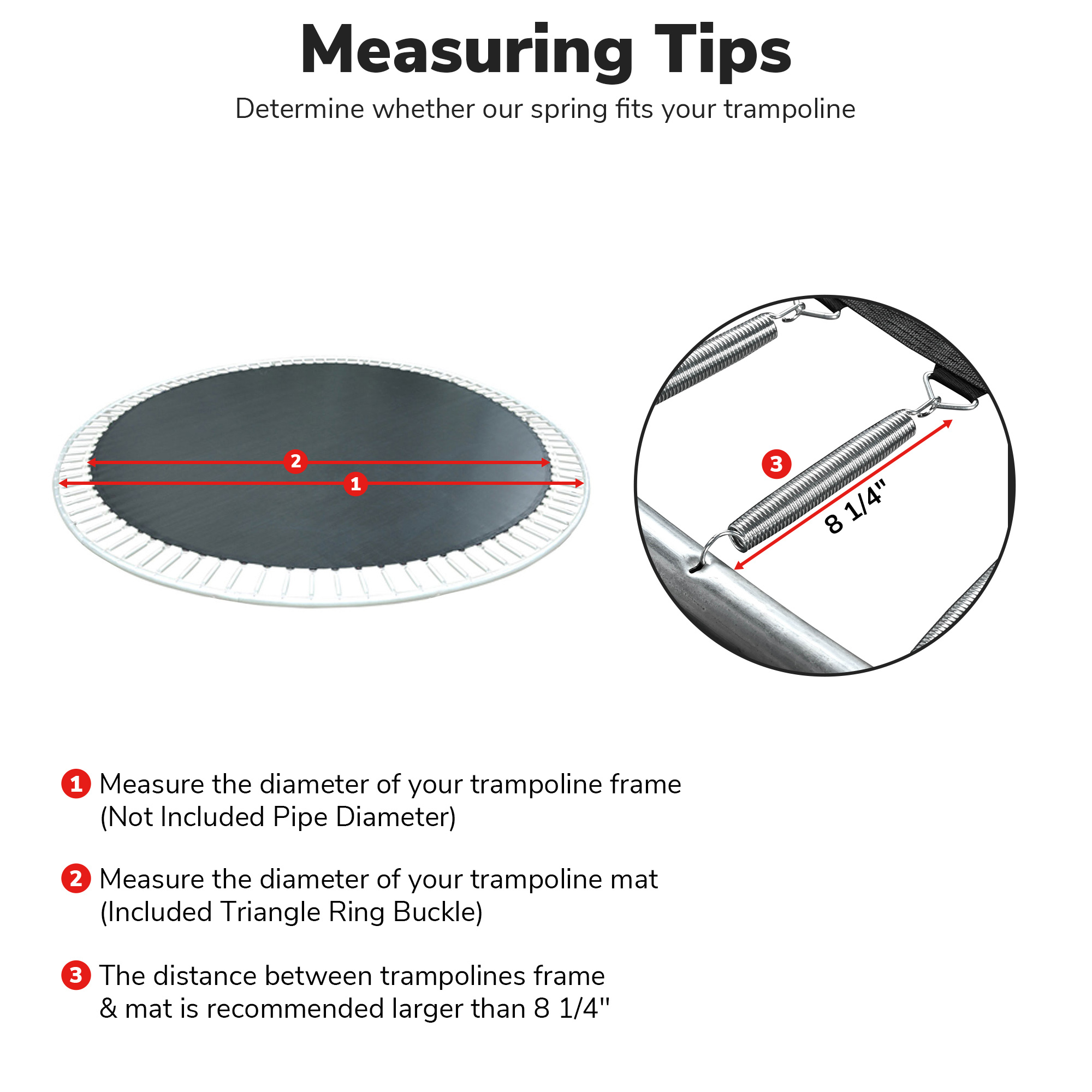 Measuring Tips

Determine whether our spring fits your trampoline

2

1

3

8 1/4"

1 Measure the diameter of your trampoline frame (Not Included Pipe Diameter)

2 Measure the diameter of your trampoline mat (Included Triangle Ring Buckle)

3 The distance between trampolines frame & mat is recommended larger than 8 1/4"