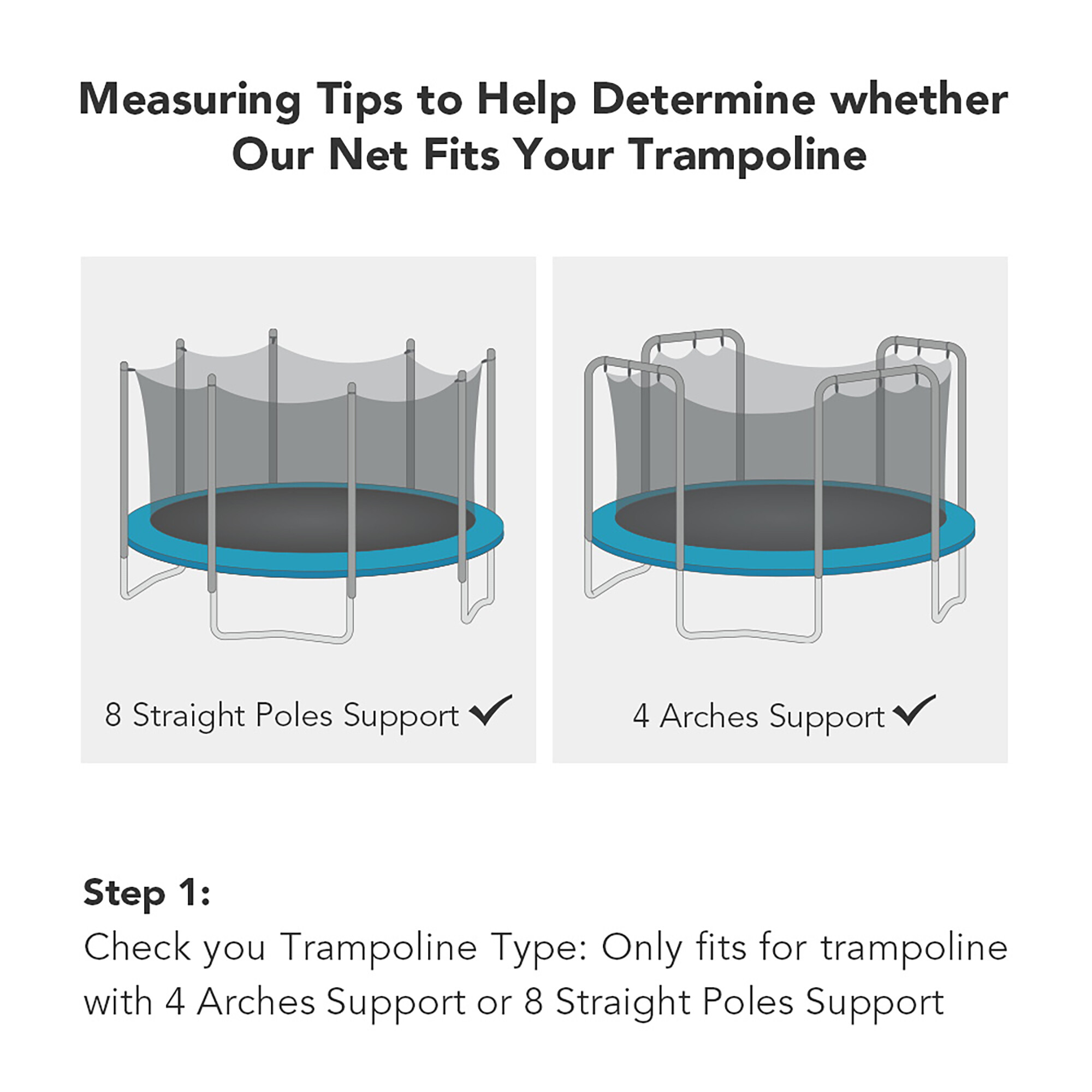 Measuring Tips to Help Determine whether Our Net Fits Your Trampoline

8 Straight Poles Support ✓

4 Arches Support ✓

Step 1:
Check you Trampoline Type: Only fits for trampoline with 4 Arches Support or 8 Straight Poles Support