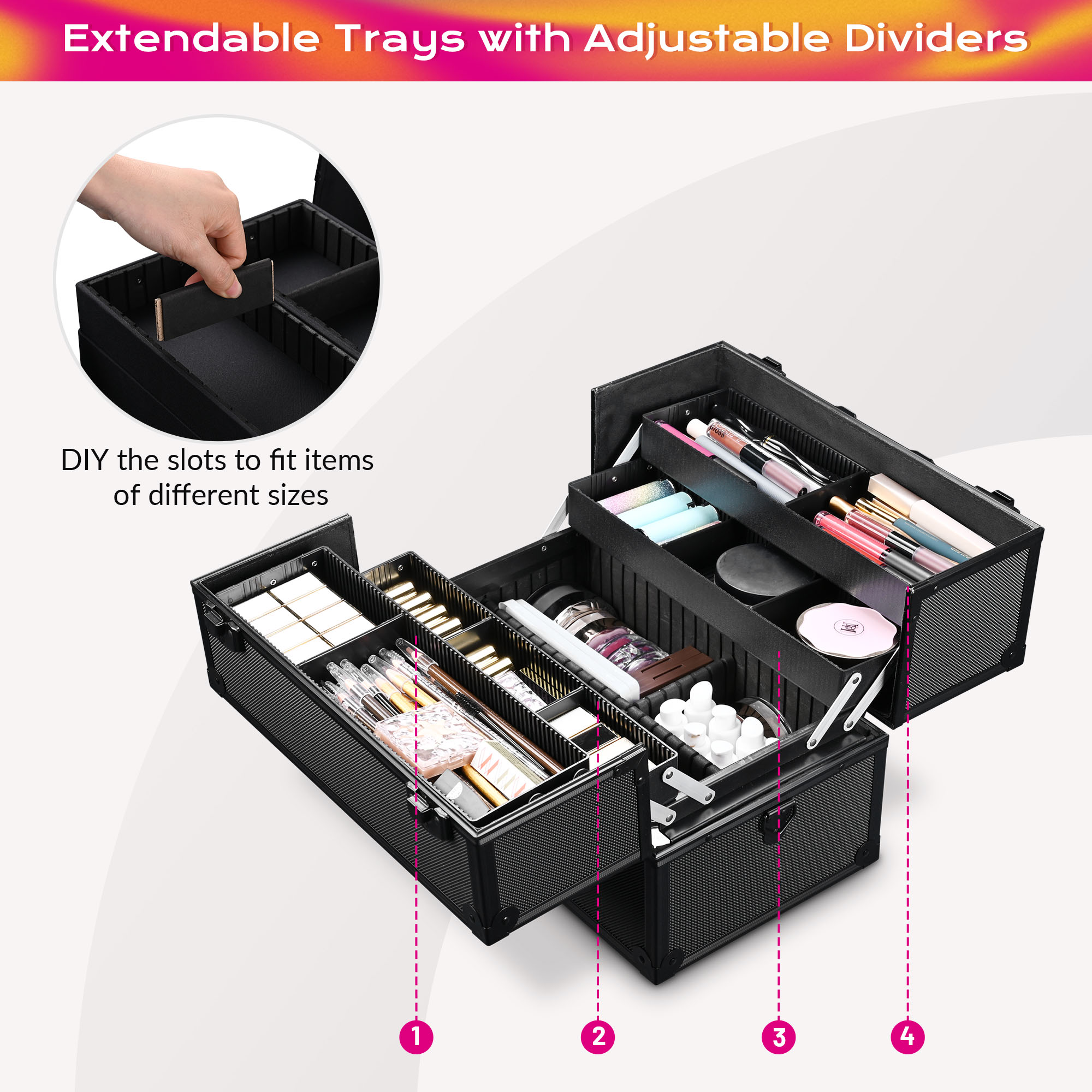 Extendable Trays with Adjustable Dividers

DIY the slots to fit items of different sizes

GLOSS

1

2

3

4