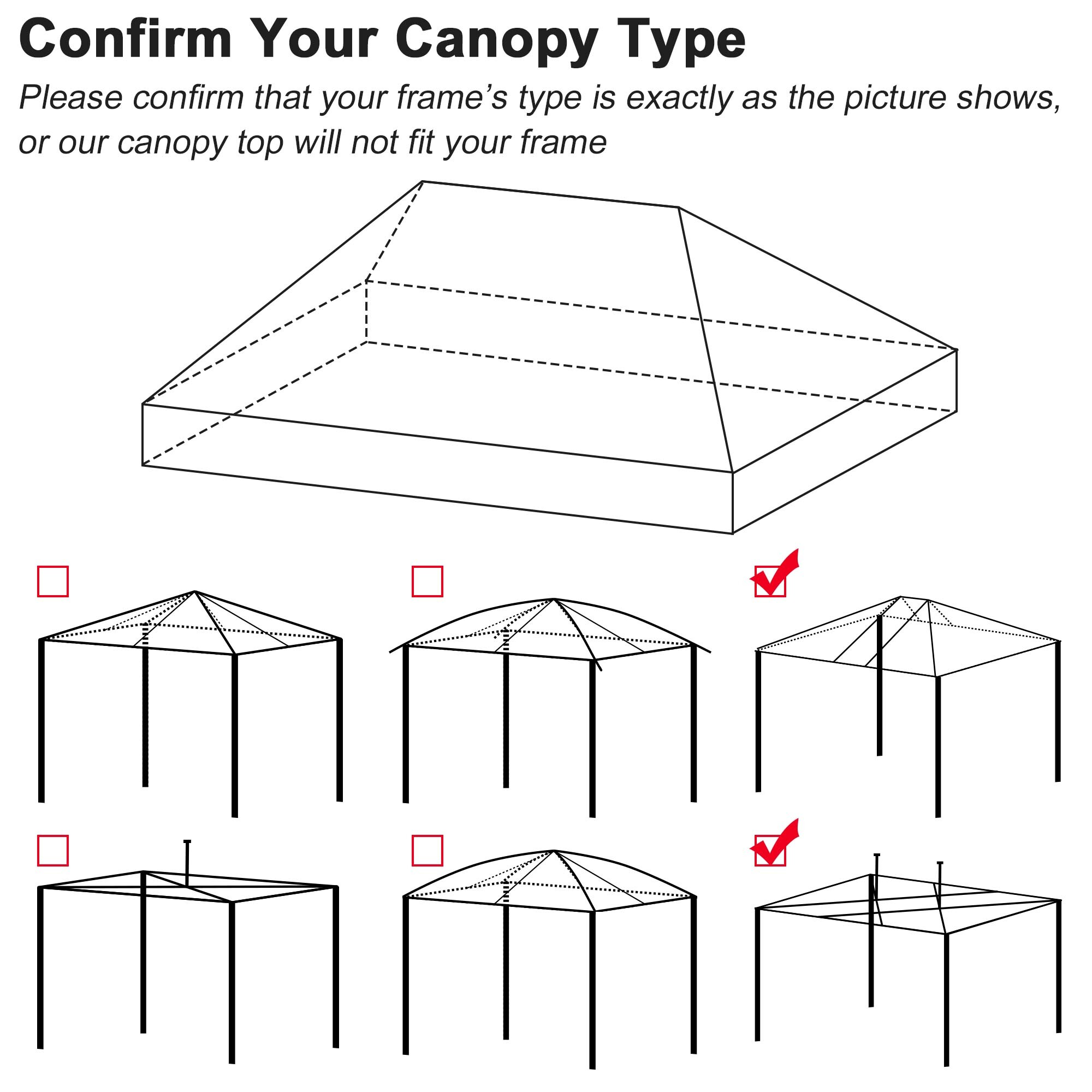 Confirm Your Canopy Type

Please confirm that your frame's type is exactly as the picture shows, or our canopy top will not fit your frame