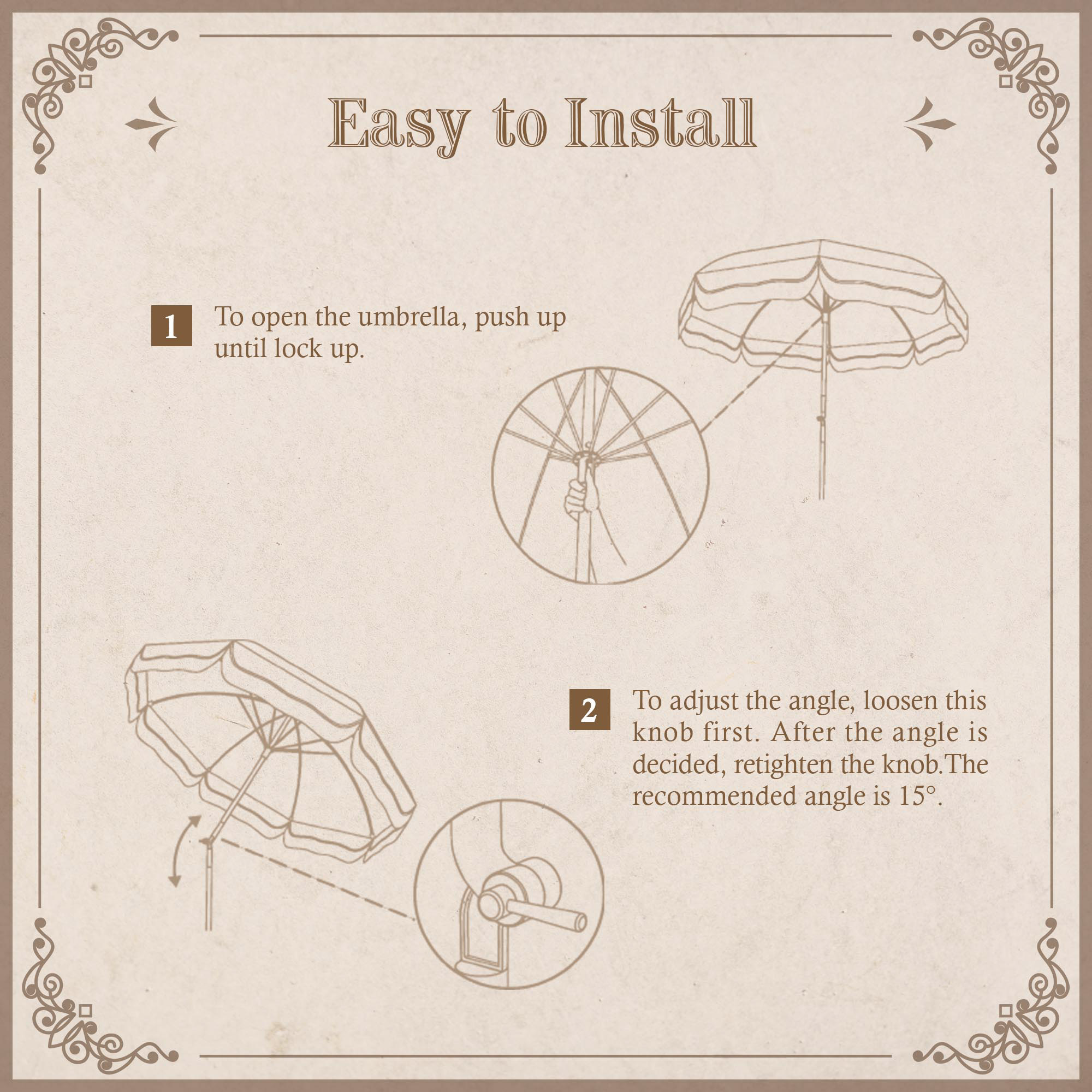 Easy to Install

1 To open the umbrella, push up until lock up.

2 To adjust the angle, loosen this knob first. After the angle is decided, retighten the knob.The recommended angle is 15°.