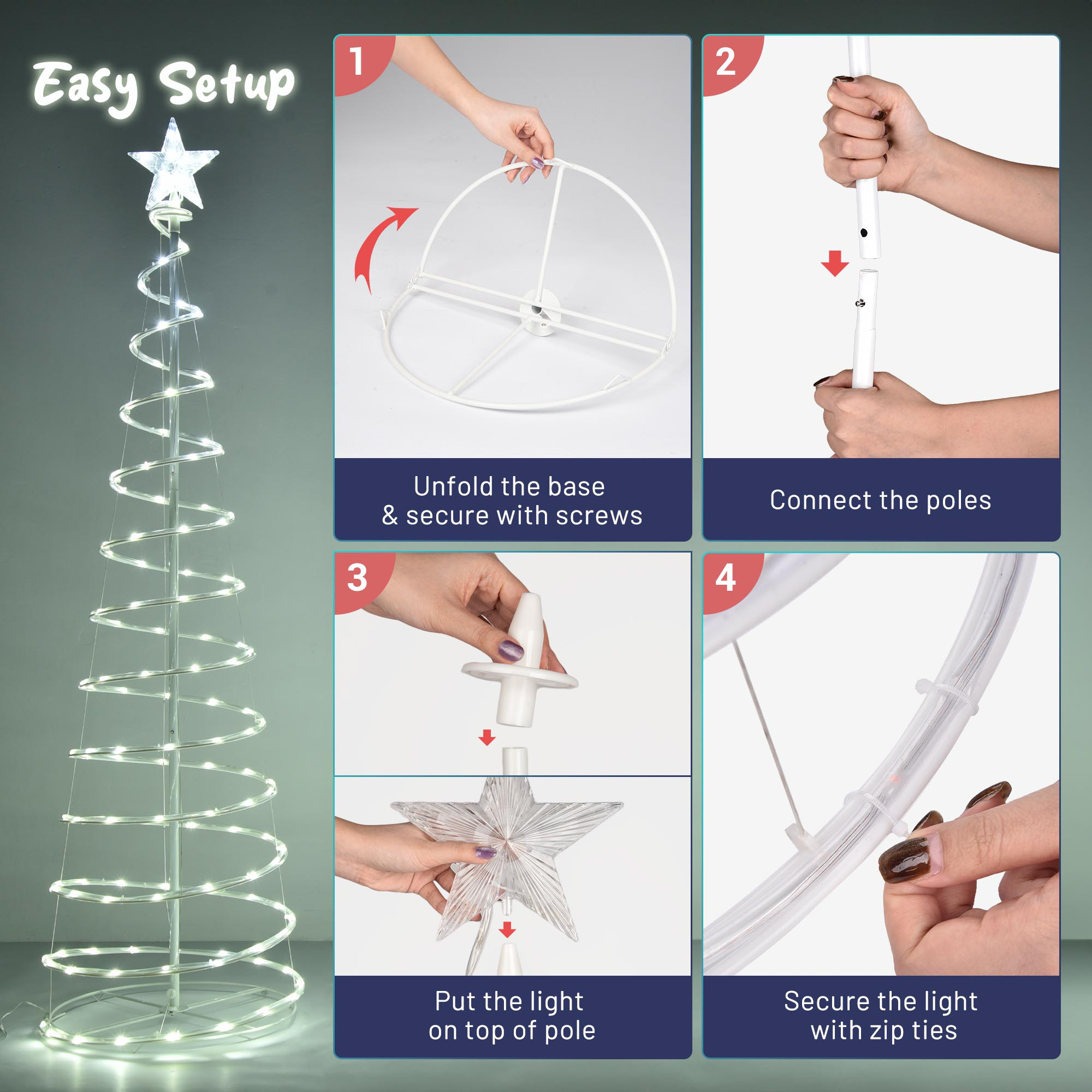 Easy Setup

1

Unfold the base & secure with screws

2

Connect the poles

3

Put the light on top of pole

4

Secure the light with zip ties