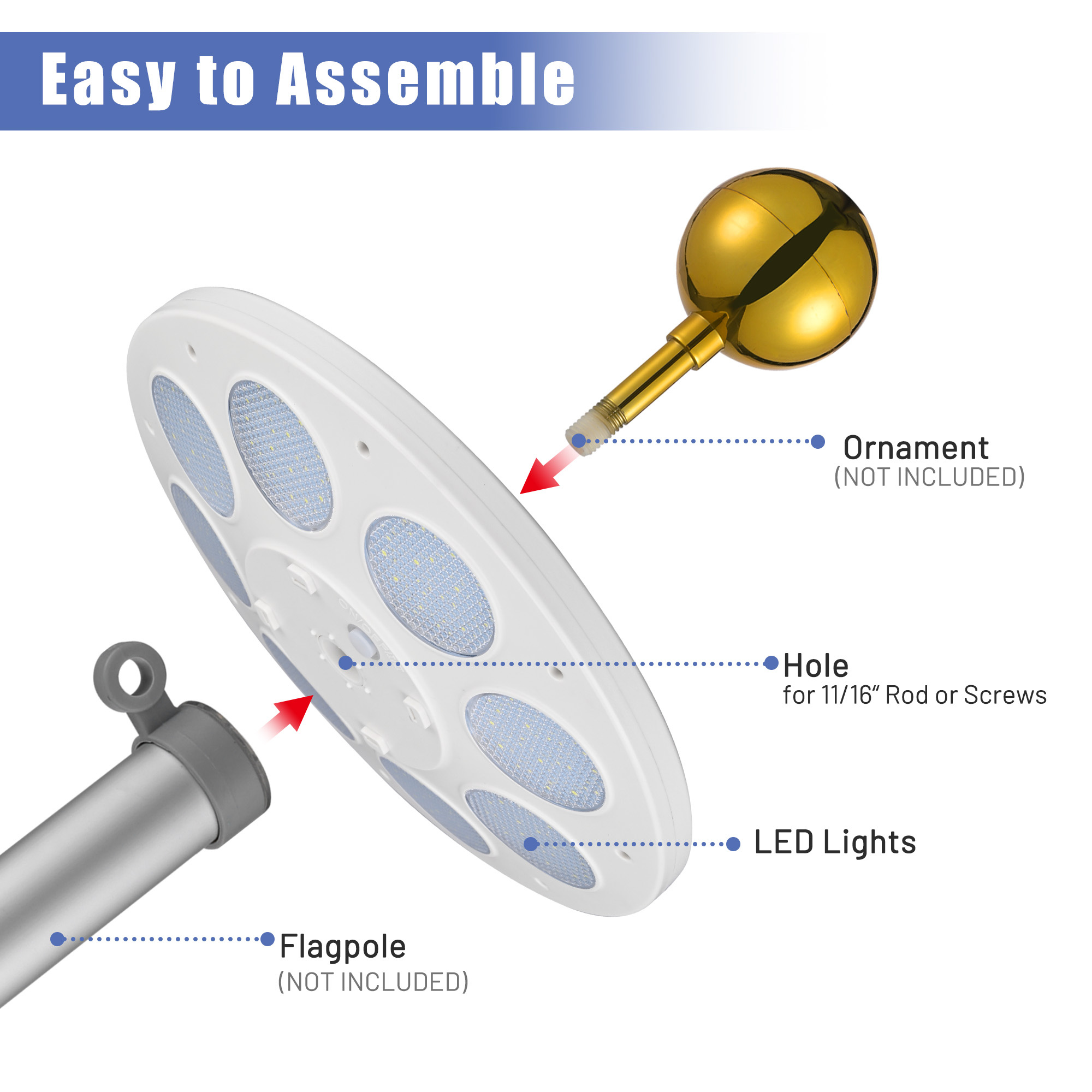 Easy to Assemble

Ornament
(NOT INCLUDED)

Hole
for 11/16" Rod or Screws

LED Lights

Flagpole
(NOT INCLUDED)