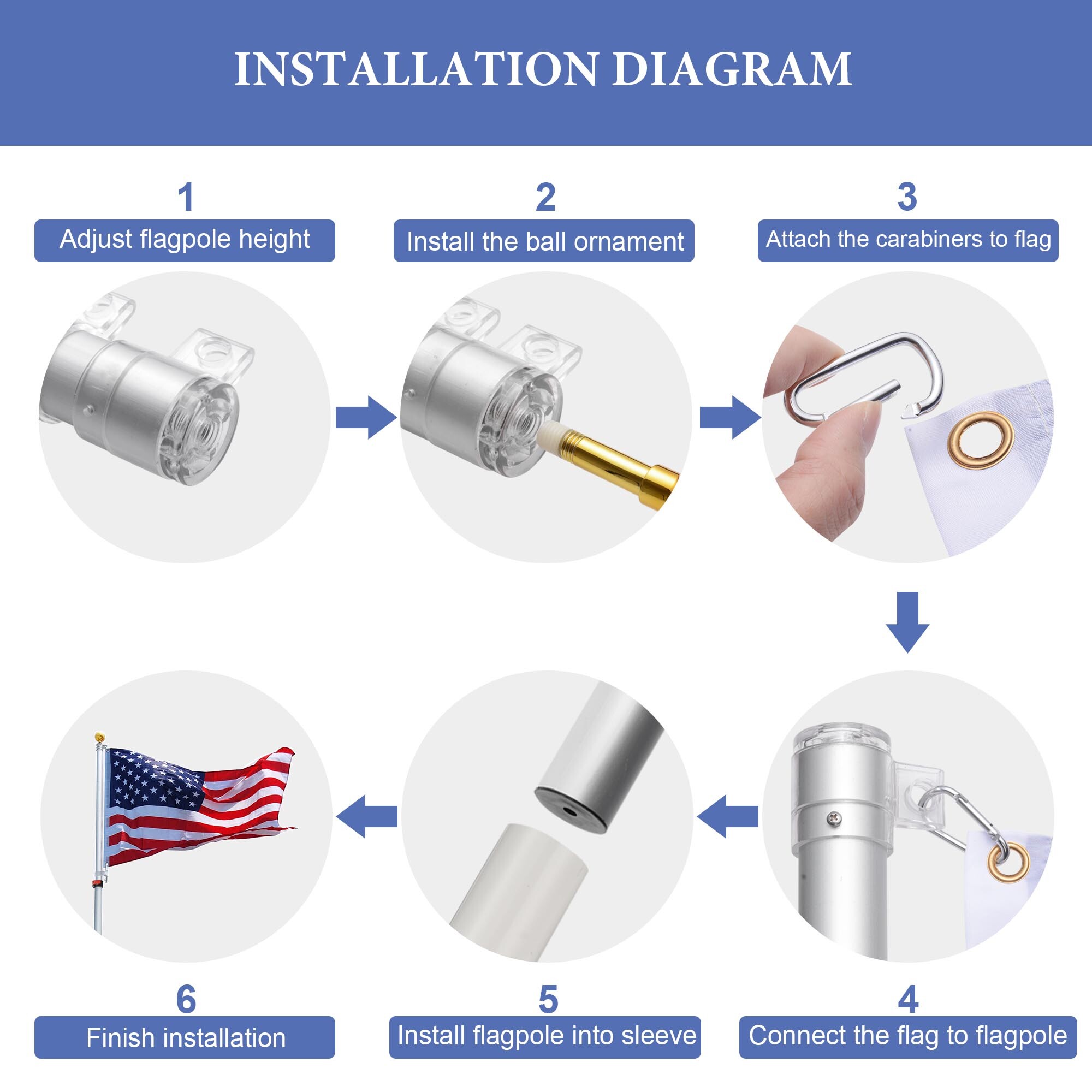 INSTALLATION DIAGRAM

1
Adjust flagpole height

2
Install the ball ornament

3
Attach the carabiners to flag

4
Connect the flag to flagpole

5
Install flagpole into sleeve

6
Finish installation