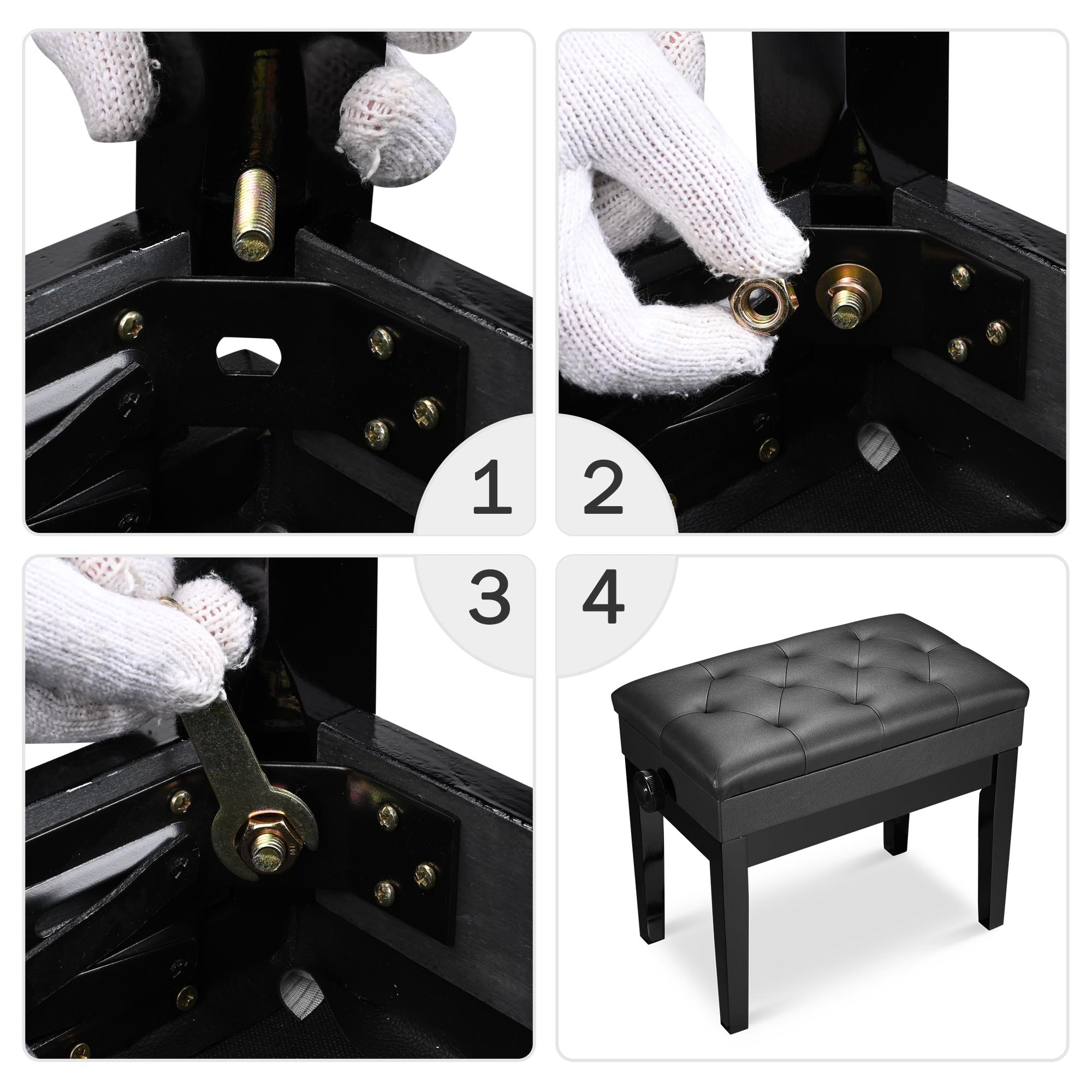 1
2
3
4