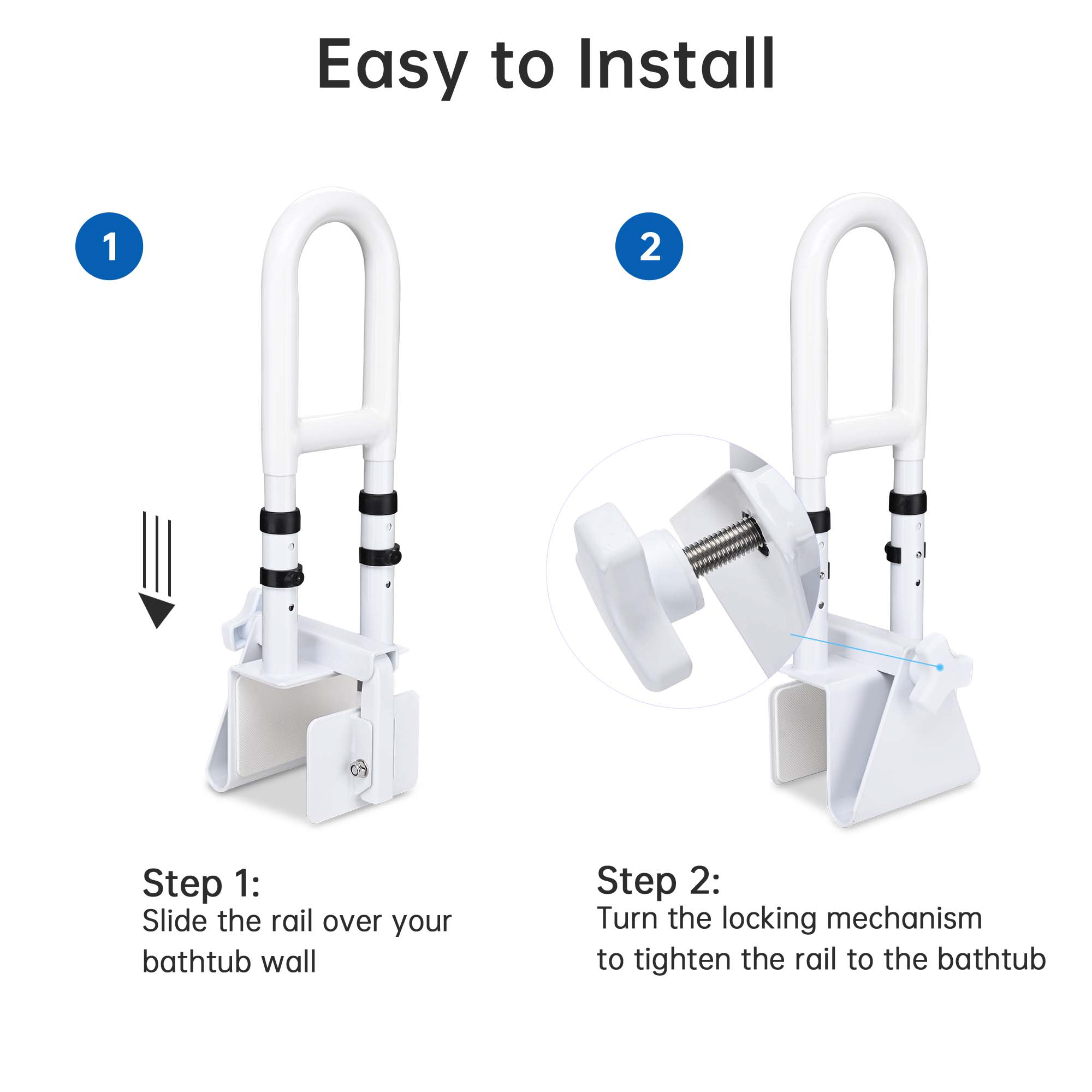 Easy to Install

1

2

Step 1:
Slide the rail over your bathtub wall

Step 2:
Turn the locking mechanism to tighten the rail to the bathtub