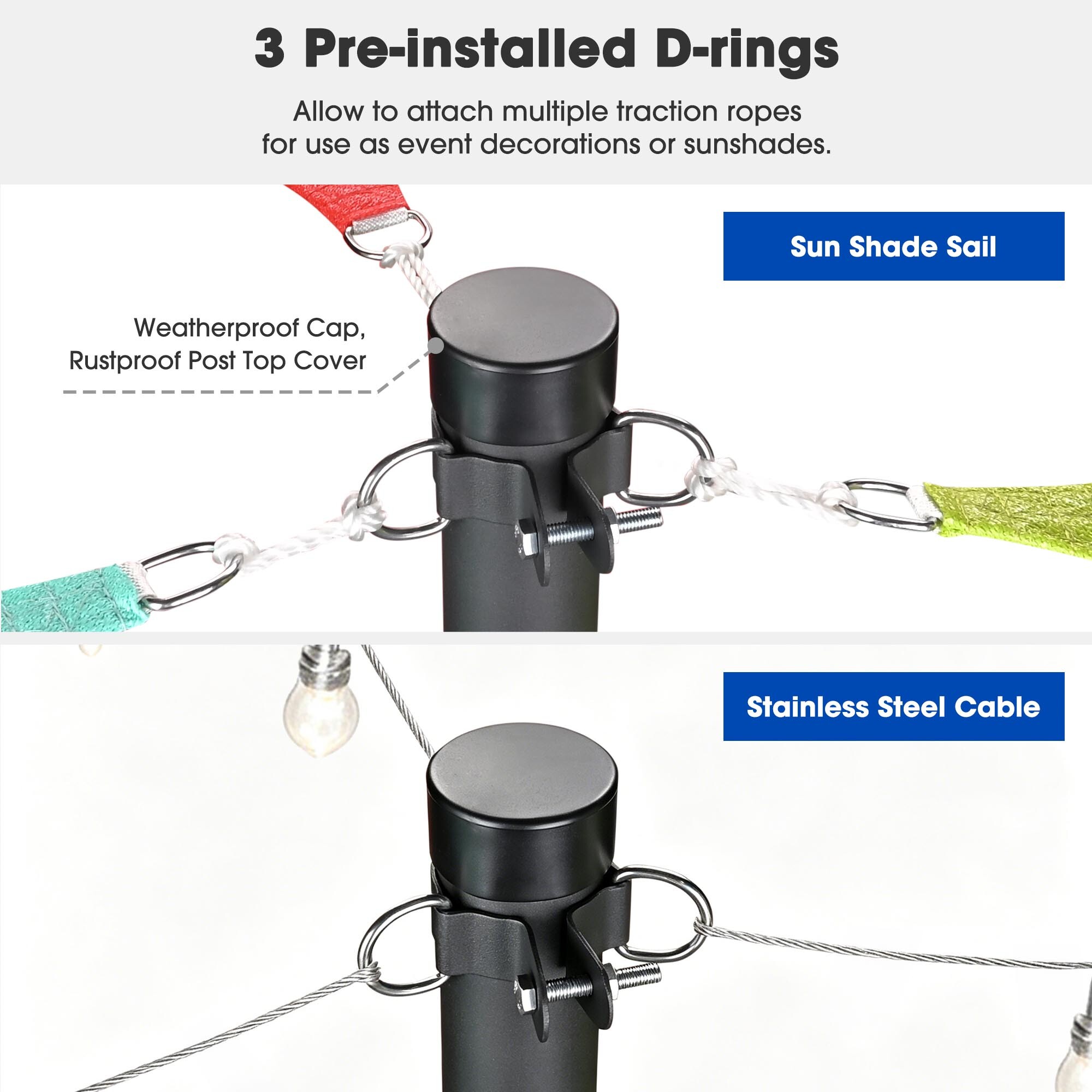 3 Pre-installed D-rings

Allow to attach multiple traction ropes for use as event decorations or sunshades.

Sun Shade Sail

Weatherproof Cap, Rustproof Post Top Cover

Stainless Steel Cable